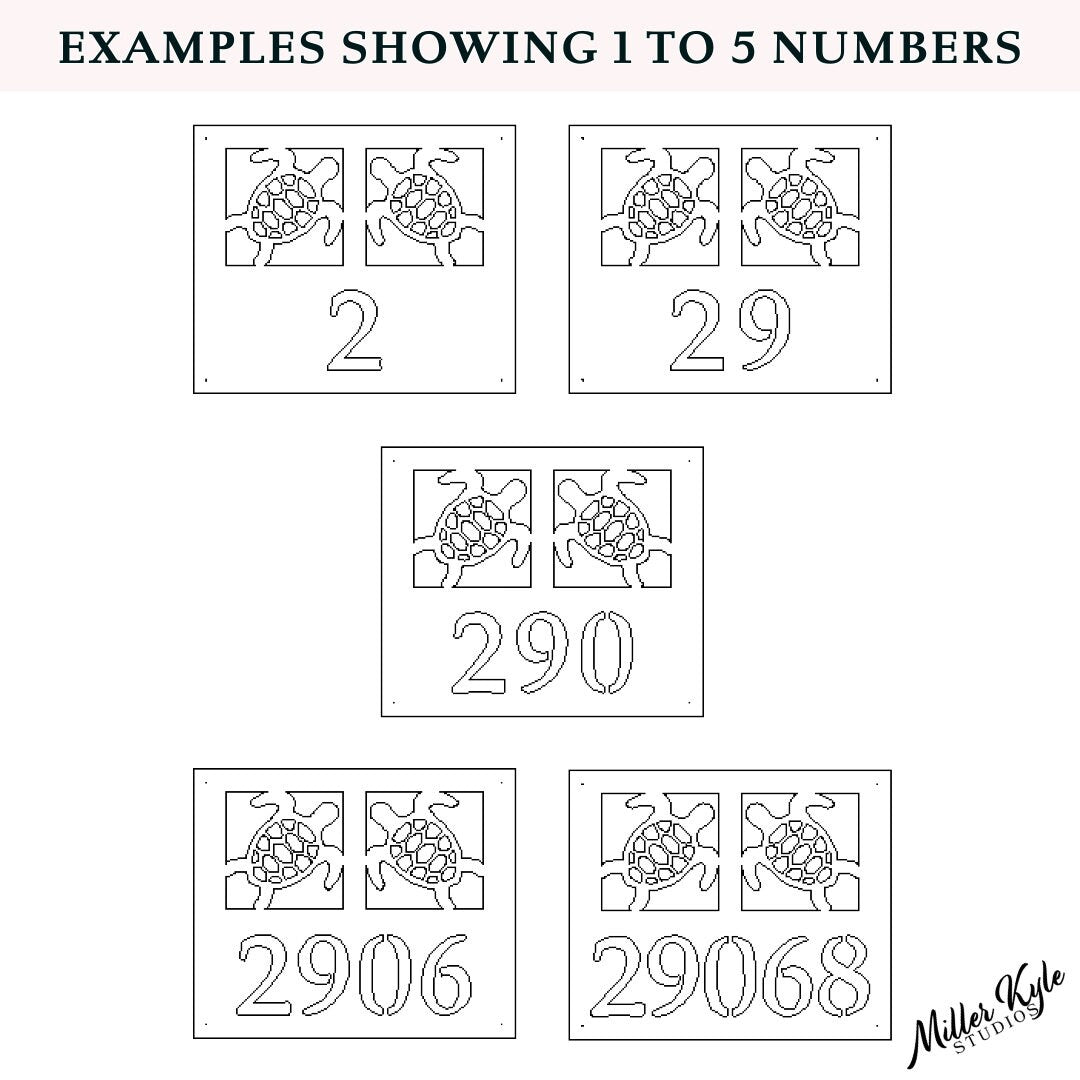 EXAMPLES SHOWING 1 TO 5 NUMBERS

2

29

290

2906

29068

Miller Kyle STUDIOS